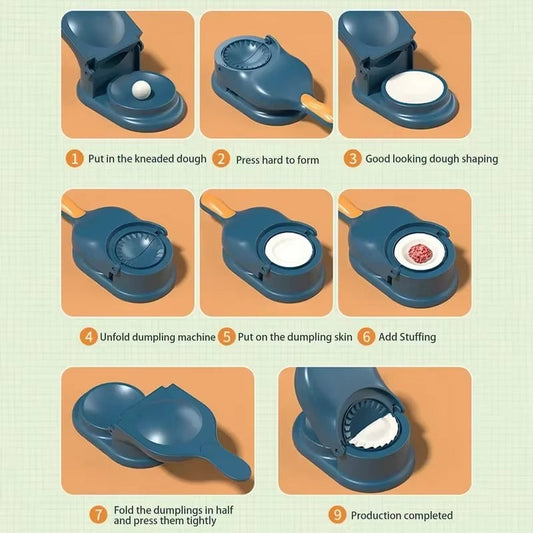 1 Put in the kneaded dough
2 Press hard to form
3 Good looking dough shaping

4 Unfold dumpling machine
5 Put on the dumpling skin
6 Add Stuffing

7 Fold the dumplings in half and press them tightly
9 Production completed